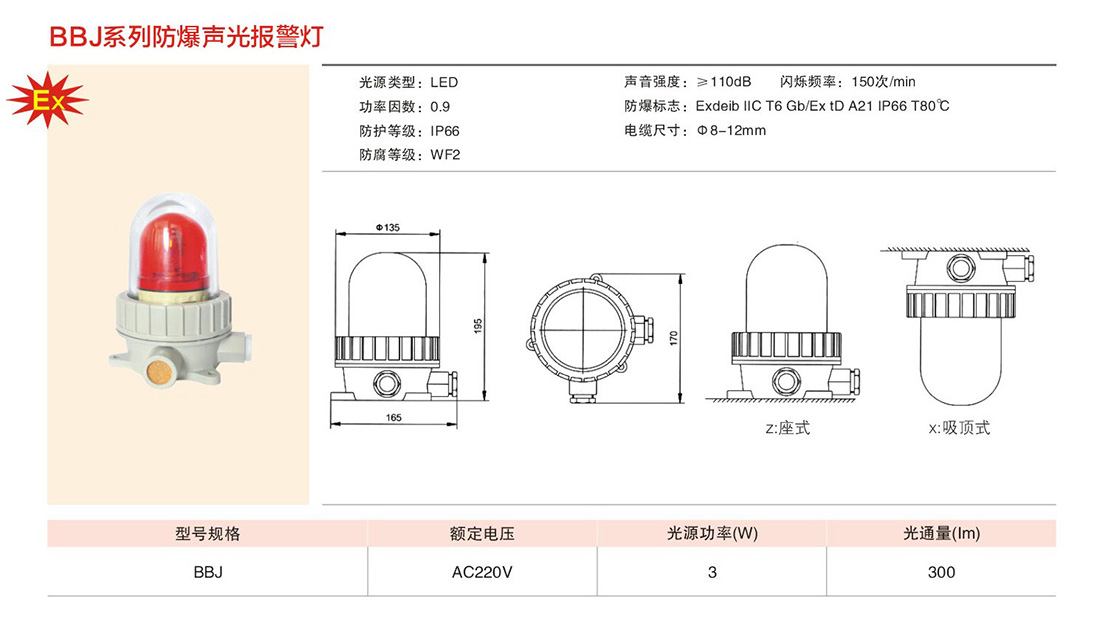 BBJ系列防爆声光报警灯

Ex

光源类型：LED
功率因数：0.9
防护等级：IP66
防腐等级：WF2

声音强度：≥110dB　闪烁频率：150次/min
防爆标志：Exdeib IIC T6 Gb/Ex tD A21 IP66 T80℃
电缆尺寸：Φ8-12mm

Φ135
195
165
170

z:座式
x:吸顶式

| 型号规格 | 额定电压 | 光源功率(W) | 光通量(lm) |
|---|---|---|---|
| BBJ | AC220V | 3 | 300 |